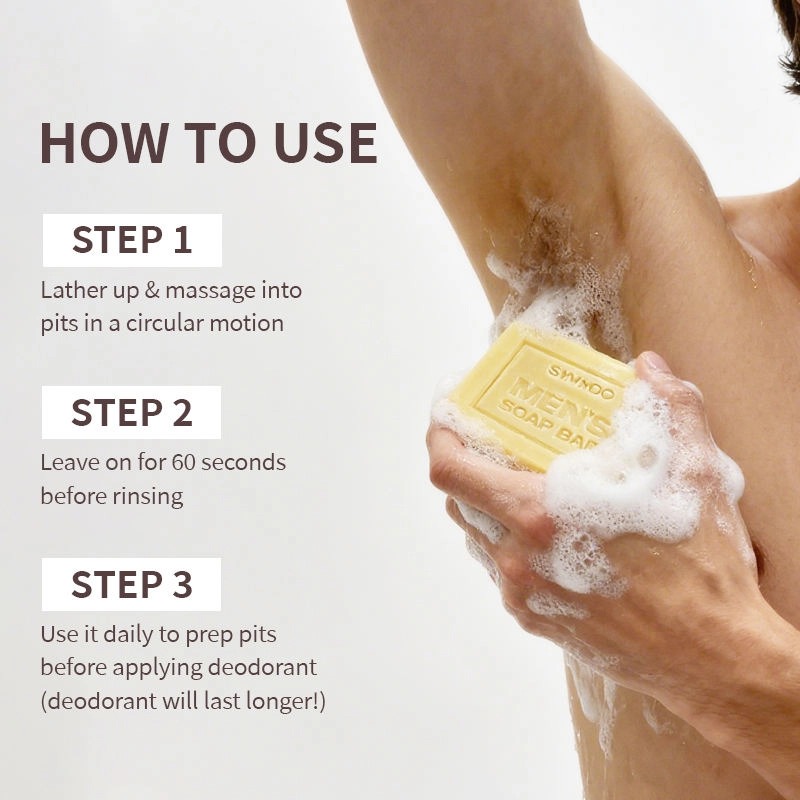 HOW TO USE

STEP 1

Lather up & massage into pits in a circular motion

STEP 2

Leave on for 60 seconds before rinsing

STEP 3

Use it daily to prep pits before applying deodorant (deodorant will last longer!)

SWNOO
MEN'S
SOAP BAR